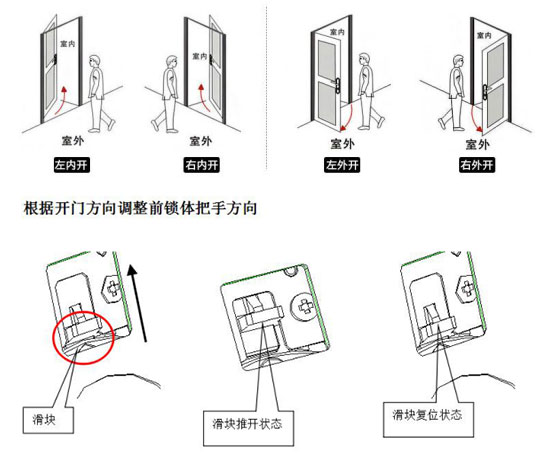 室内
室外
左内开

室内
室外
右内开

室内
室外
左外开

室内
室外
右外开

根据开门方向调整前锁体把手方向

滑块

滑块推开状态

滑块复位状态